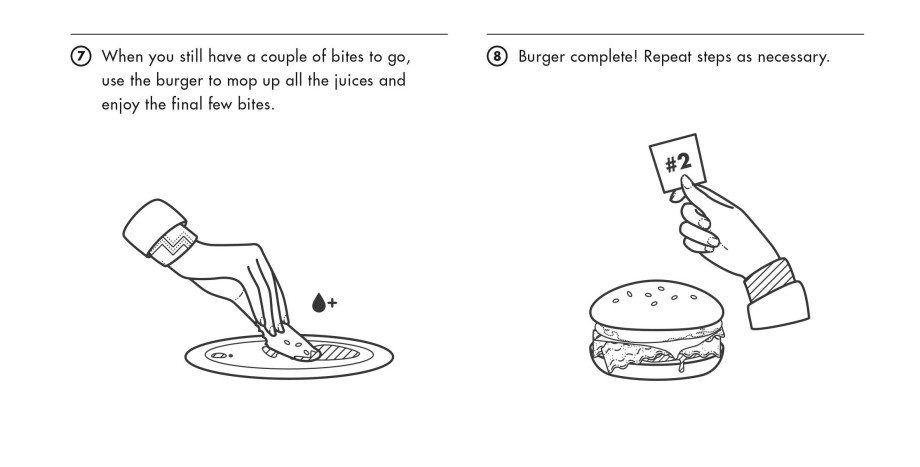 7 When you still have a couple of bites to go, use the burger to mop up all the juices and enjoy the final few bites.

+

8 Burger complete! Repeat steps as necessary.

#2