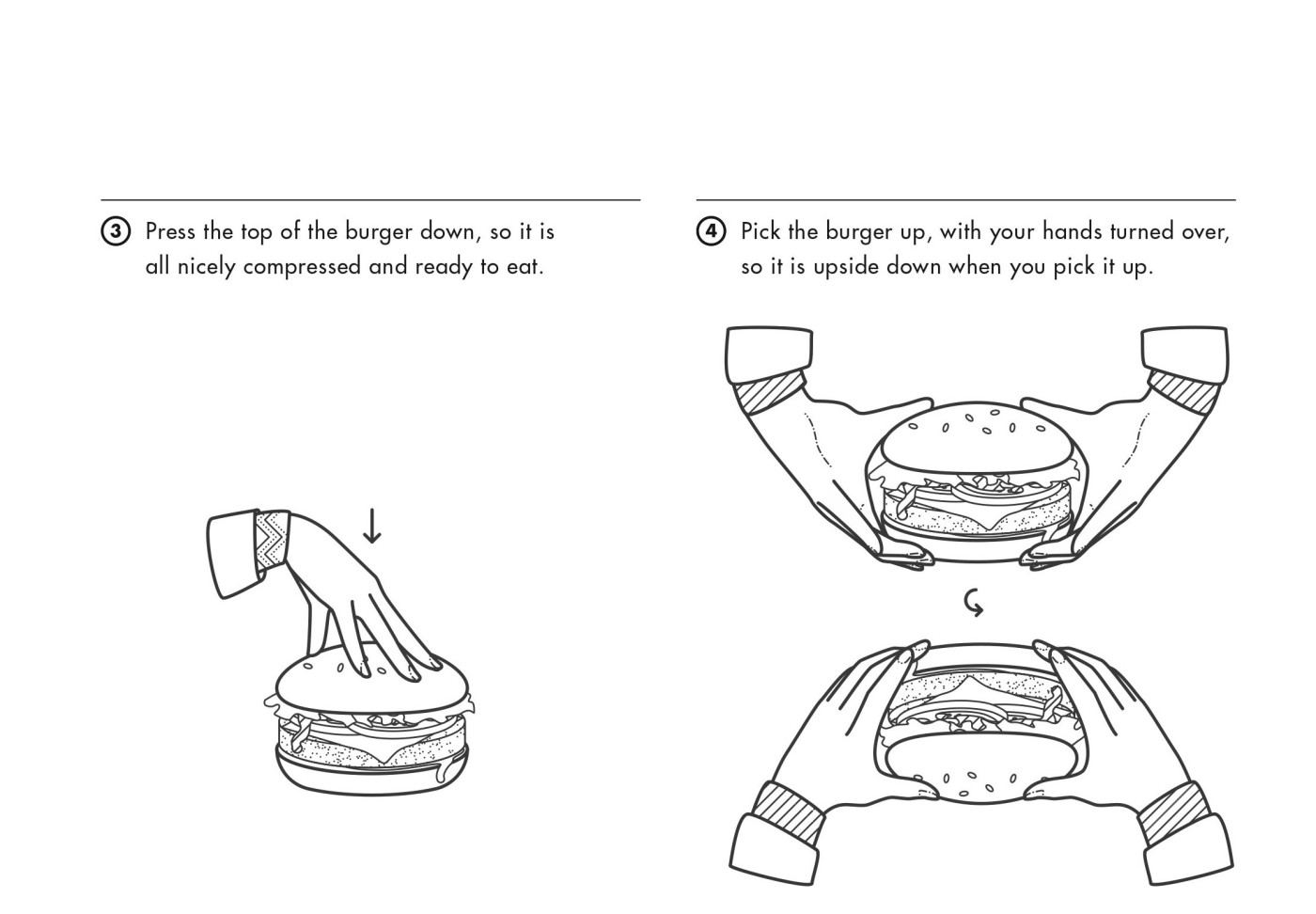 3 Press the top of the burger down, so it is all nicely compressed and ready to eat.

4 Pick the burger up, with your hands turned over, so it is upside down when you pick it up.