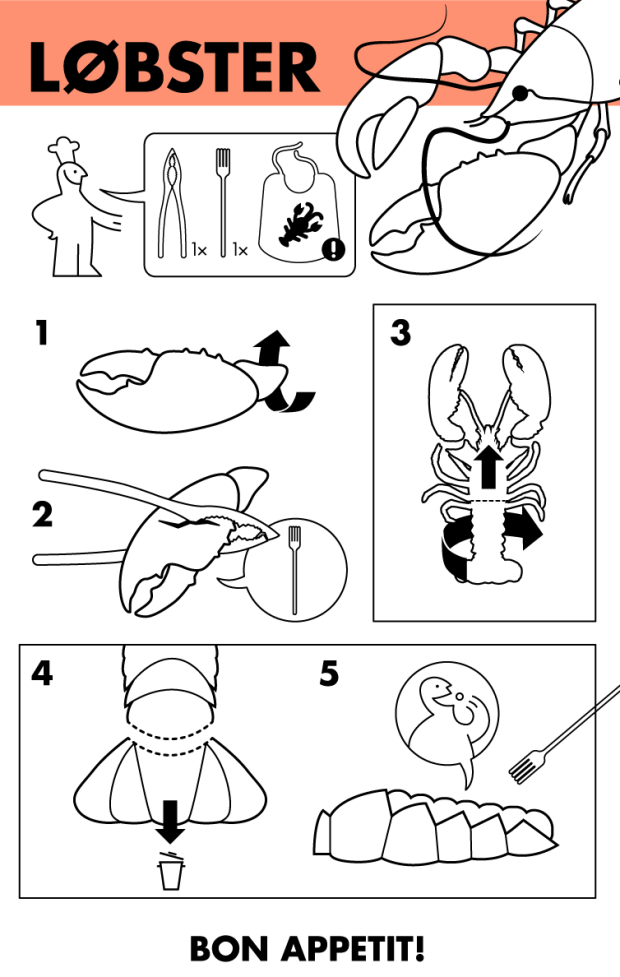 LØBSTER

1x 1x

1

2

3

4

5

BON APPETIT!