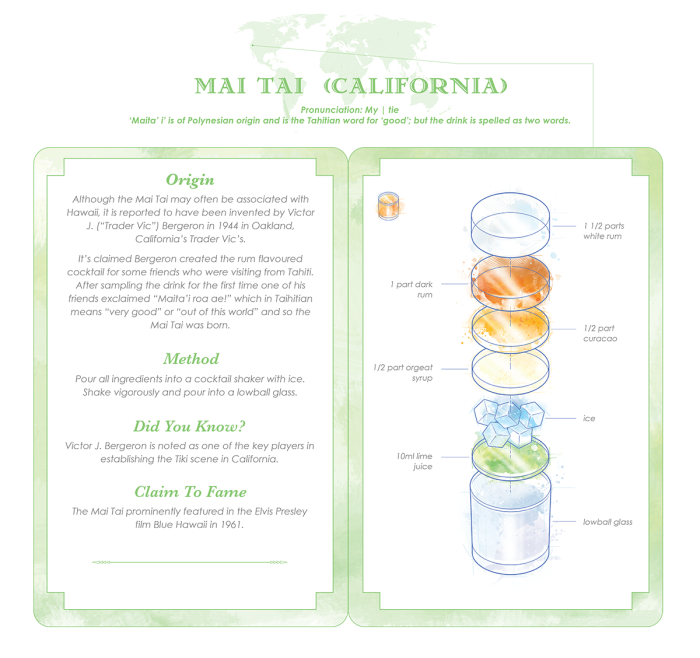 MAI TAI (CALIFORNIA)

Pronunciation: My | tie
'Maita' i' is of Polynesian origin and is the Tahitian word for 'good'; but the drink is spelled as two words.

Origin

Although the Mai Tai may often be associated with Hawaii, it is reported to have been invented by Victor J. ("Trader Vic") Bergeron in 1944 in Oakland, California's Trader Vic's.

It's claimed Bergeron created the rum flavoured cocktail for some friends who were visiting from Tahiti. After sampling the drink for the first time one of his friends exclaimed "Maita'i roa ae!" which in Taihitian means "very good" or "out of this world" and so the Mai Tai was born.

Method

Pour all ingredients into a cocktail shaker with ice. Shake vigorously and pour into a lowball glass.

Did You Know?

Victor J. Bergeron is noted as one of the key players in establishing the Tiki scene in California.

Claim To Fame

The Mai Tai prominently featured in the Elvis Presley film Blue Hawaii in 1961.

1 1/2 parts white rum

1 part dark rum

1/2 part curacao

1/2 part orgeat syrup

ice

10ml lime juice

lowball glass