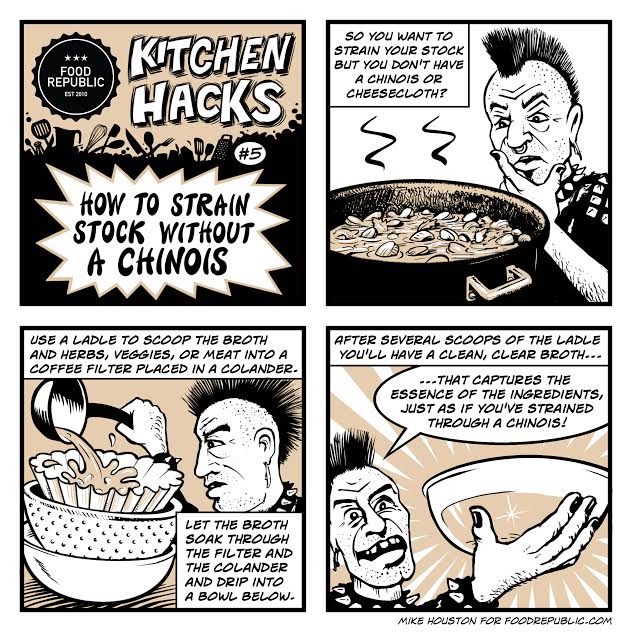 ★★★
FOOD REPUBLIC
EST 2010

KITCHEN HACKS

#5

HOW TO STRAIN STOCK WITHOUT A CHINOIS

SO YOU WANT TO STRAIN YOUR STOCK BUT YOU DON'T HAVE A CHINOIS OR CHEESECLOTH?

USE A LADLE TO SCOOP THE BROTH AND HERBS, VEGGIES, OR MEAT INTO A COFFEE FILTER PLACED IN A COLANDER.

LET THE BROTH SOAK THROUGH THE FILTER AND THE COLANDER AND DRIP INTO A BOWL BELOW.

AFTER SEVERAL SCOOPS OF THE LADLE YOU'LL HAVE A CLEAN, CLEAR BROTH...

...THAT CAPTURES THE ESSENCE OF THE INGREDIENTS, JUST AS IF YOU'VE STRAINED THROUGH A CHINOIS!

MIKE HOUSTON FOR FOODREPUBLIC.COM