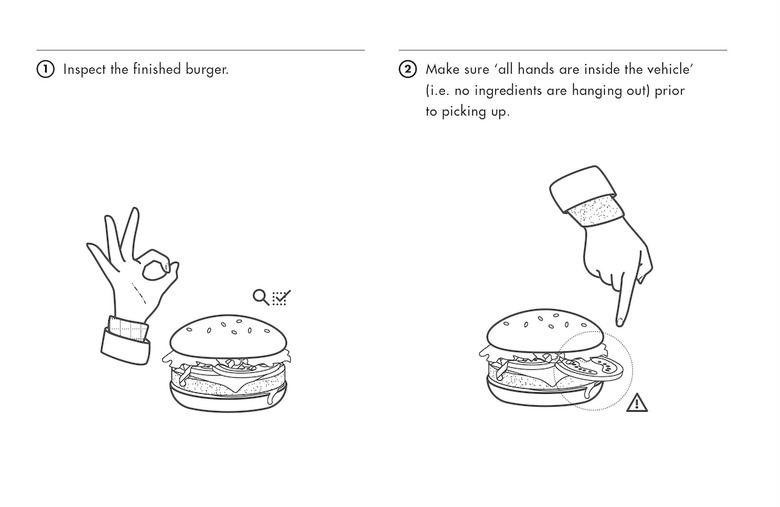 1 Inspect the finished burger.

2 Make sure 'all hands are inside the vehicle' (i.e. no ingredients are hanging out) prior to picking up.