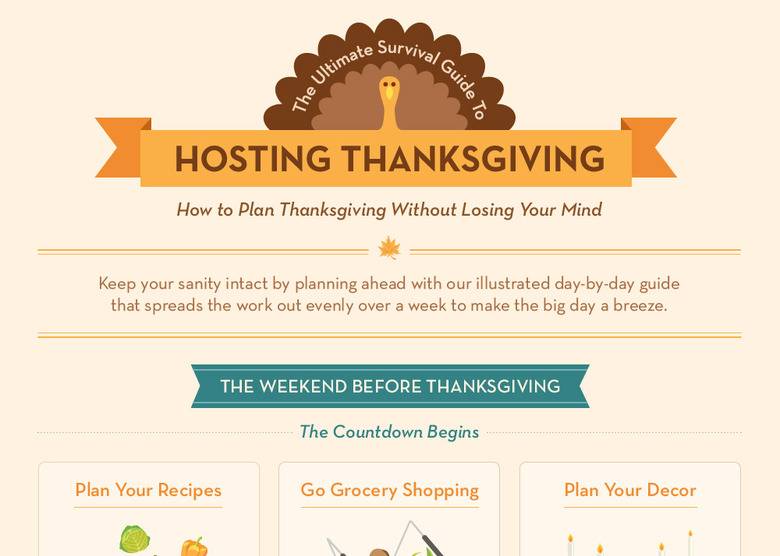 The Ultimate Survival Guide To

HOSTING THANKSGIVING

How to Plan Thanksgiving Without Losing Your Mind

Keep your sanity intact by planning ahead with our illustrated day-by-day guide that spreads the work out evenly over a week to make the big day a breeze.

THE WEEKEND BEFORE THANKSGIVING

The Countdown Begins

Plan Your Recipes

Go Grocery Shopping

Plan Your Decor