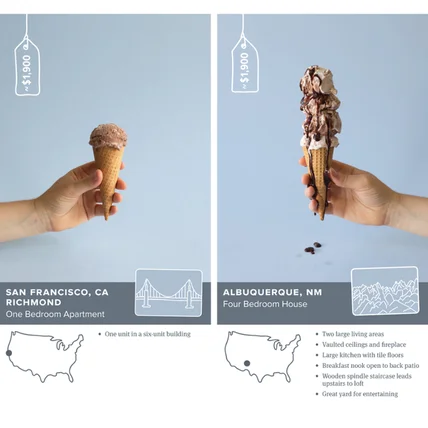 ~$1,900

SAN FRANCISCO, CA
RICHMOND
One Bedroom Apartment

• One unit in a six-unit building

~$1,900

ALBUQUERQUE, NM
Four Bedroom House

• Two large living areas
• Vaulted ceilings and fireplace
• Large kitchen with tile floors
• Breakfast nook open to back patio
• Wooden spindle staircase leads upstairs to loft
• Great yard for entertaining