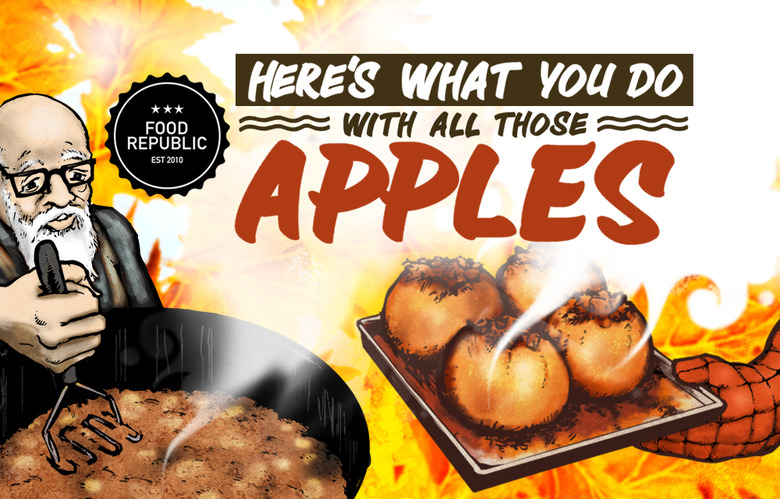 ★★★
FOOD
REPUBLIC
EST 2010

HERE'S WHAT YOU DO
WITH ALL THOSE
APPLES