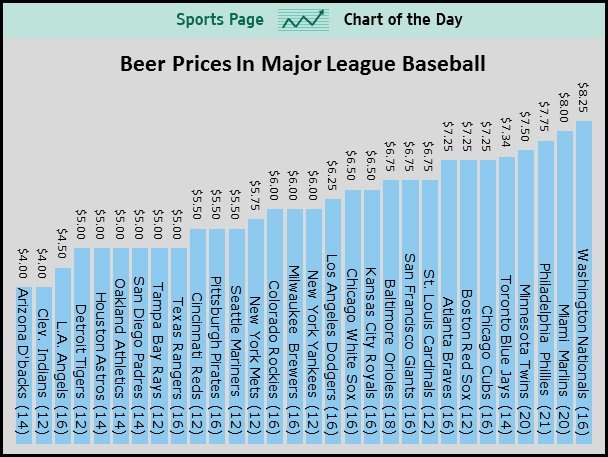 Sports Page Chart of the Day

Beer Prices In Major League Baseball

$4.00 Arizona D'backs (14)
$4.00 Clev. Indians (12)
$4.50 L.A. Angels (16)
$5.00 Detroit Tigers (12)
$5.00 Houston Astros (14)
$5.00 Oakland Athletics (14)
$5.00 San Diego Padres (14)
$5.00 Tampa Bay Rays (12)
$5.00 Texas Rangers (16)
$5.50 Cincinnati Reds (12)
$5.50 Pittsburgh Pirates (16)
$5.50 Seattle Mariners (12)
$5.75 New York Mets (12)
$6.00 Colorado Rockies (16)
$6.00 Milwaukee Brewers (16)
$6.00 New York Yankees (12)
$6.25 Los Angeles Dodgers (16)
$6.50 Chicago White Sox (16)
$6.50 Kansas City Royals (16)
$6.75 Baltimore Orioles (18)
$6.75 San Francisco Giants (16)
$6.75 St. Louis Cardinals (12)
$7.25 Atlanta Braves (16)
$7.25 Boston Red Sox (12)
$7.25 Chicago Cubs (16)
$7.34 Toronto Blue Jays (14)
$7.50 Minnesota Twins (20)
$7.75 Philadelphia Phillies (21)
$8.00 Miami Marlins (20)
$8.25 Washington Nationals (16)