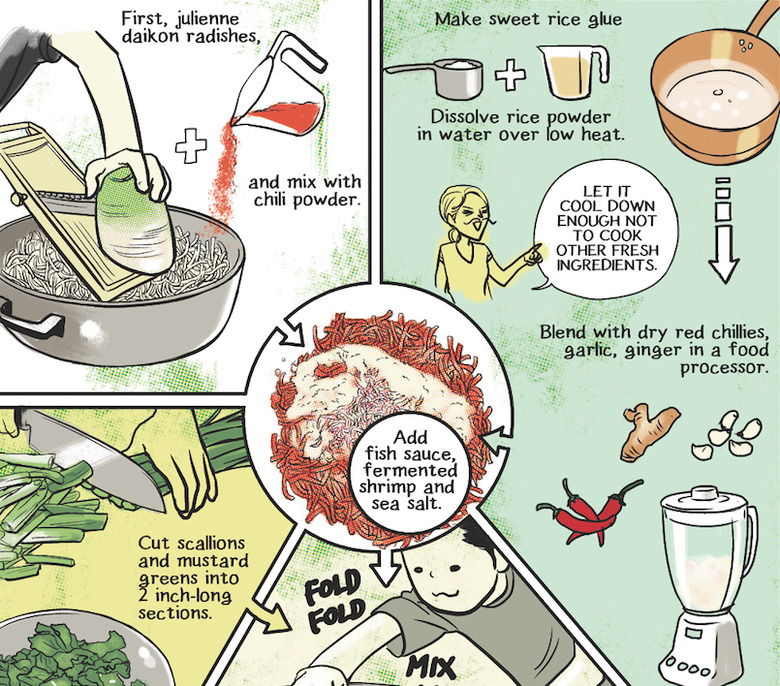 First, julienne daikon radishes,

and mix with chili powder.

Make sweet rice glue

Dissolve rice powder in water over low heat.

LET IT COOL DOWN ENOUGH NOT TO COOK OTHER FRESH INGREDIENTS.

Blend with dry red chillies, garlic, ginger in a food processor.

Add fish sauce, fermented shrimp and sea salt.

Cut scallions and mustard greens into 2 inch-long sections.

FOLD FOLD

MIX