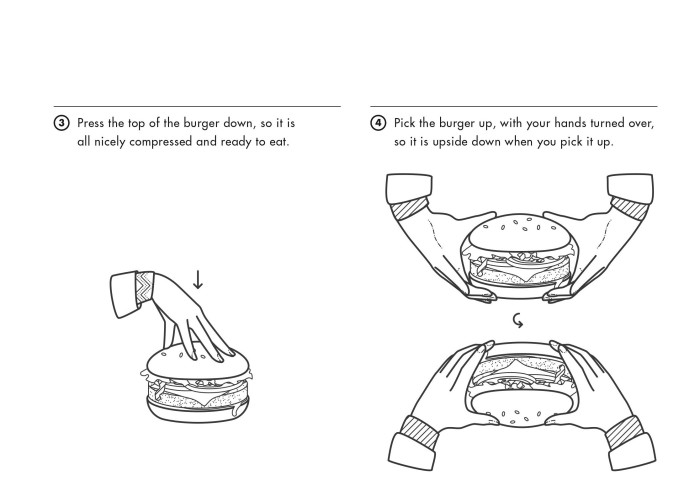 ③ Press the top of the burger down, so it is all nicely compressed and ready to eat.

④ Pick the burger up, with your hands turned over, so it is upside down when you pick it up.