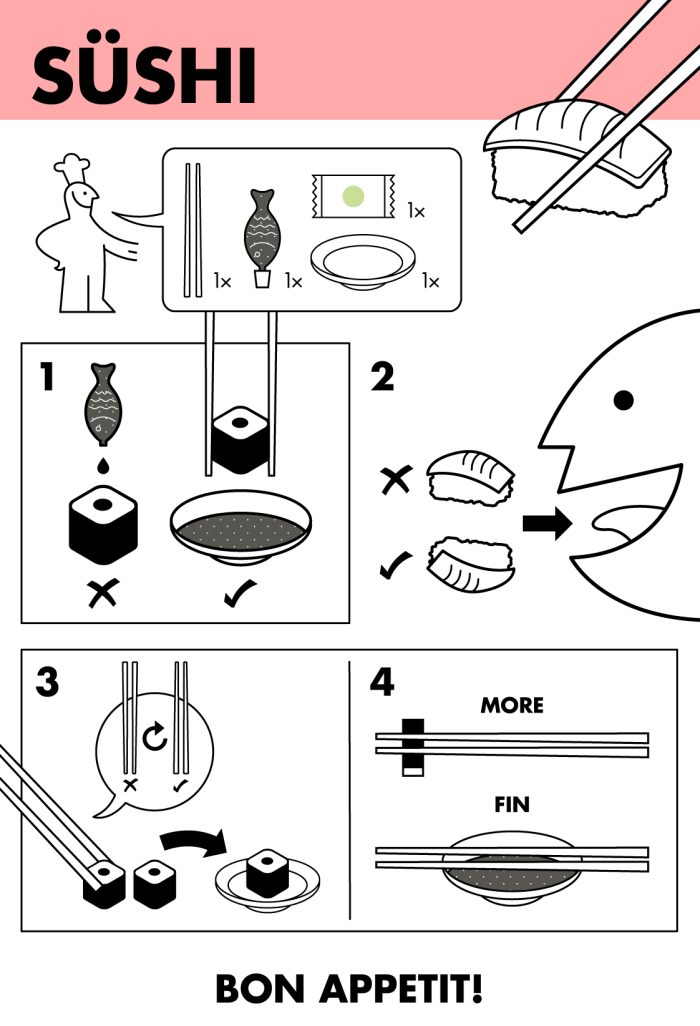 SÜSHI

1x
1x
1x
1x

1

2

3

4

MORE

FIN

BON APPETIT!