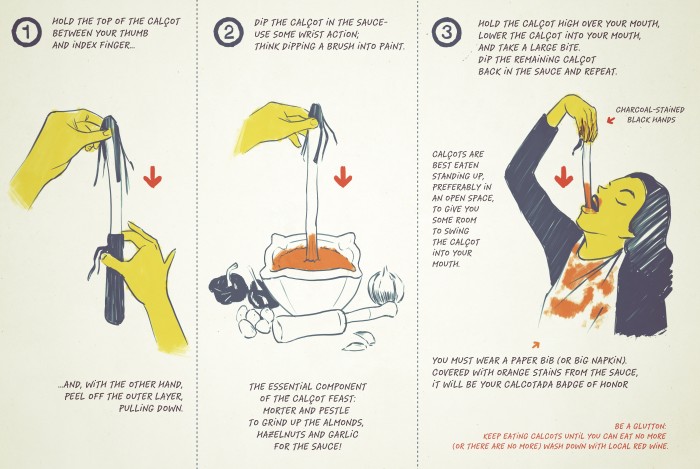 1

HOLD THE TOP OF THE CALÇOT BETWEEN YOUR THUMB AND INDEX FINGER...

...AND, WITH THE OTHER HAND, PEEL OFF THE OUTER LAYER, PULLING DOWN.

2

DIP THE CALÇOT IN THE SAUCE- USE SOME WRIST ACTION; THINK DIPPING A BRUSH INTO PAINT.

THE ESSENTIAL COMPONENT OF THE CALÇOT FEAST: MORTER AND PESTLE TO GRIND UP THE ALMONDS, HAZELNUTS AND GARLIC FOR THE SAUCE!

3

HOLD THE CALÇOT HIGH OVER YOUR MOUTH, LOWER THE CALÇOT INTO YOUR MOUTH, AND TAKE A LARGE BITE. DIP THE REMAINING CALÇOT BACK IN THE SAUCE AND REPEAT.

CHARCOAL-STAINED BLACK HANDS

CALÇOTS ARE BEST EATEN STANDING UP, PREFERABLY IN AN OPEN SPACE, TO GIVE YOU SOME ROOM TO SWING THE CALÇOT INTO YOUR MOUTH.

YOU MUST WEAR A PAPER BIB (OR BIG NAPKIN). COVERED WITH ORANGE STAINS FROM THE SAUCE, IT WILL BE YOUR CALCOTADA BADGE OF HONOR

BE A GLUTTON: KEEP EATING CALCOTS UNTIL YOU CAN EAT NO MORE (OR THERE ARE NO MORE) WASH DOWN WITH LOCAL RED WINE.